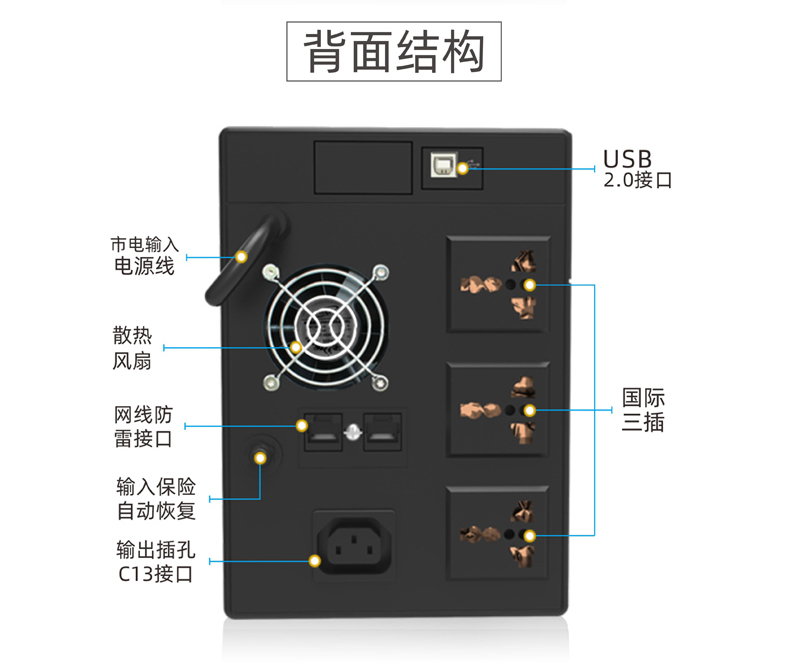 背面结构

USB
2.0接口

市电输入
电源线

散热
风扇

网线防
雷接口

输入保险
自动恢复

输出插孔
C13接口

国际
三插